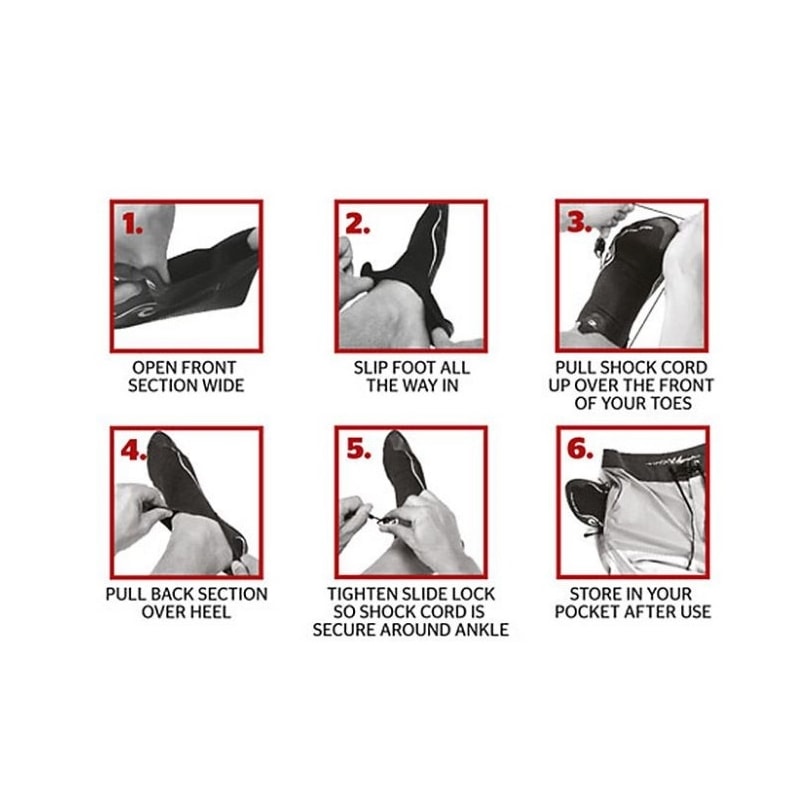 1.

OPEN FRONT SECTION WIDE

2.

SLIP FOOT ALL THE WAY IN

3.

PULL SHOCK CORD UP OVER THE FRONT OF YOUR TOES

4.

PULL BACK SECTION OVER HEEL

5.

TIGHTEN SLIDE LOCK SO SHOCK CORD IS SECURE AROUND ANKLE

6.

STORE IN YOUR POCKET AFTER USE