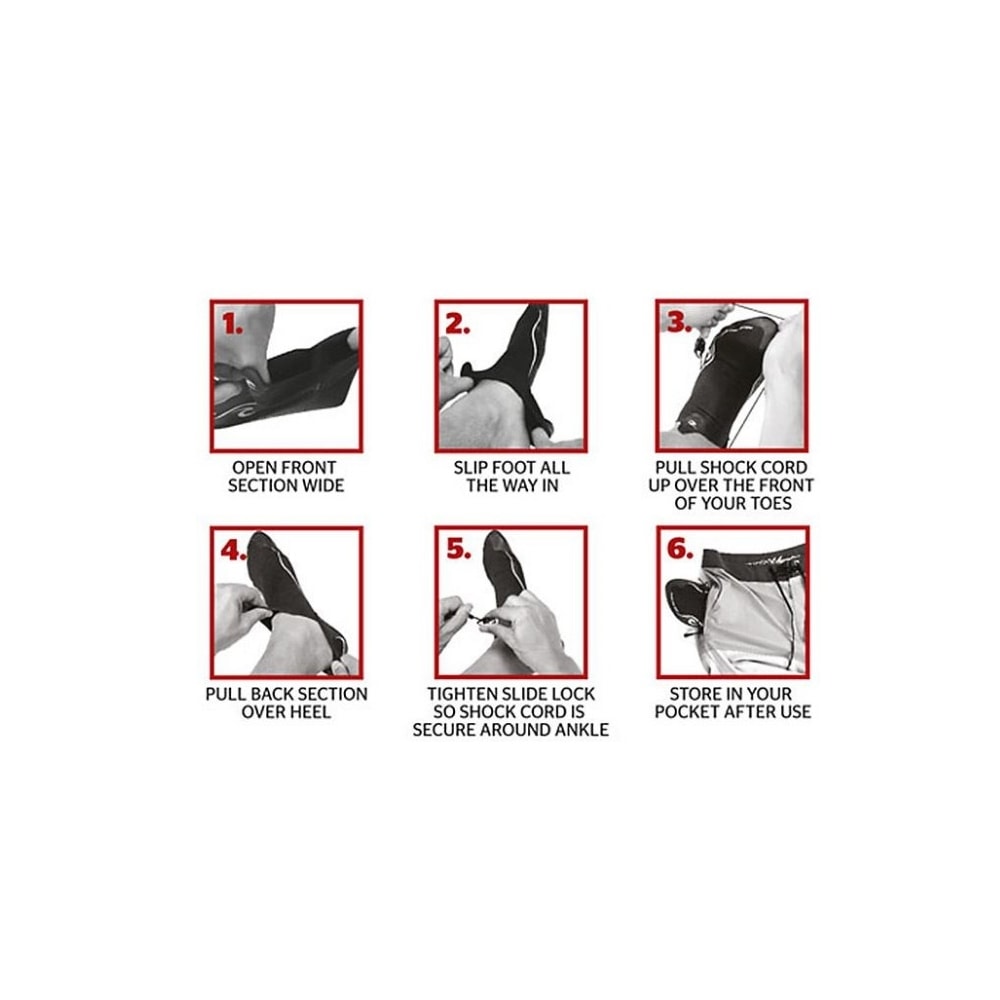 1.
OPEN FRONT SECTION WIDE

2.
SLIP FOOT ALL THE WAY IN

3.
PULL SHOCK CORD UP OVER THE FRONT OF YOUR TOES

4.
PULL BACK SECTION OVER HEEL

5.
TIGHTEN SLIDE LOCK SO SHOCK CORD IS SECURE AROUND ANKLE

6.
STORE IN YOUR POCKET AFTER USE